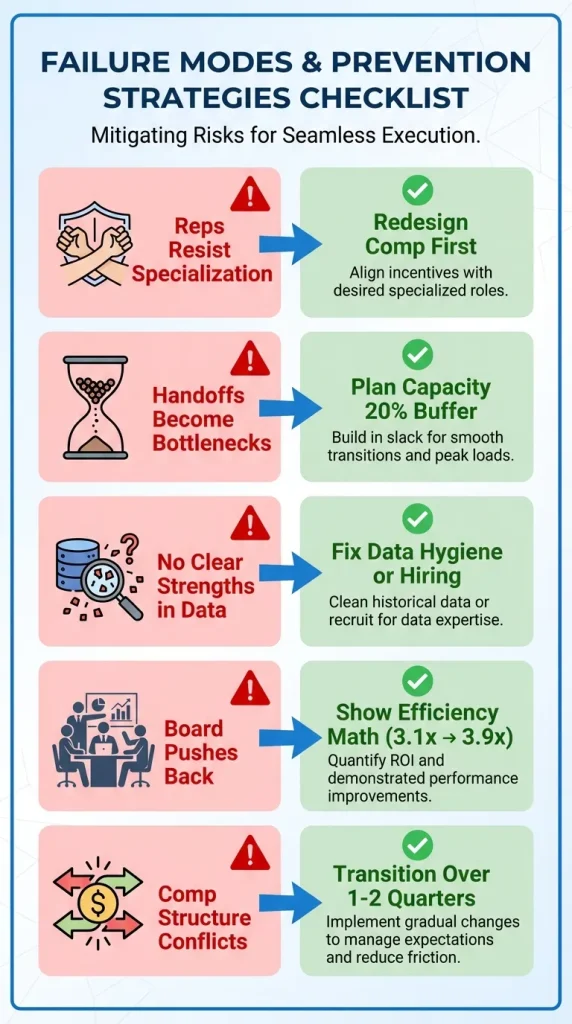 FAILURE MODES & PREVENTION STRATEGIES CHECKLIST

Mitigating Risks for Seamless Execution.

Reps Resist Specialization

Redesign Comp First

Align incentives with desired specialized roles.

Handoffs Become Bottlenecks

Plan Capacity 20% Buffer

Build in slack for smooth transitions and peak loads.

No Clear Strengths in Data

Fix Data Hygiene or Hiring

Clean historical data or recruit for data expertise.

Board Pushes Back

Show Efficiency Math (3.1x → 3.9x)

Quantify ROI and demonstrated performance improvements.

Comp Structure Conflicts

Transition Over 1-2 Quarters

Implement gradual changes to manage expectations and reduce friction.