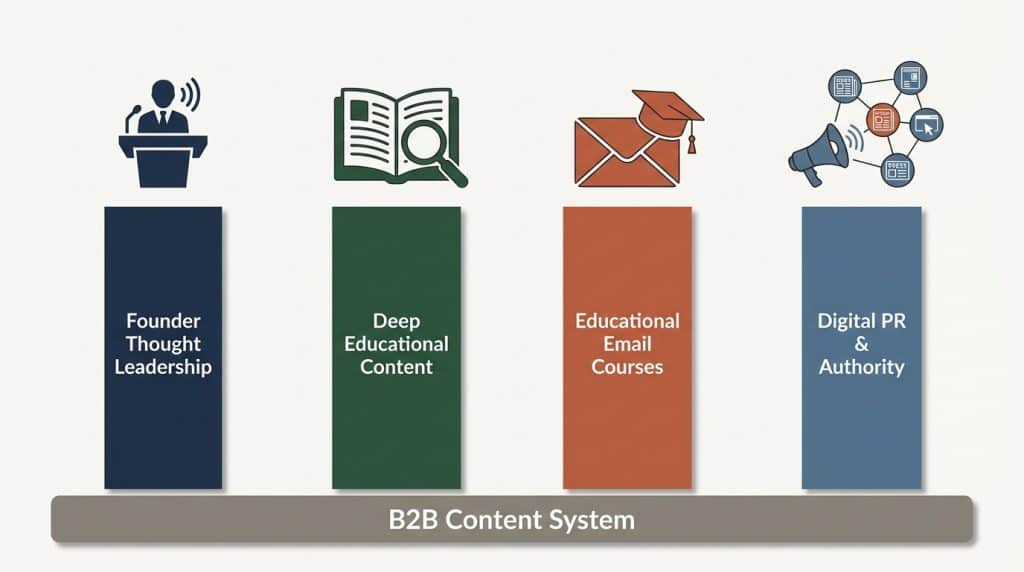 Founder Thought Leadership

Deep Educational Content

Educational Email Courses

Digital PR & Authority

B2B Content System